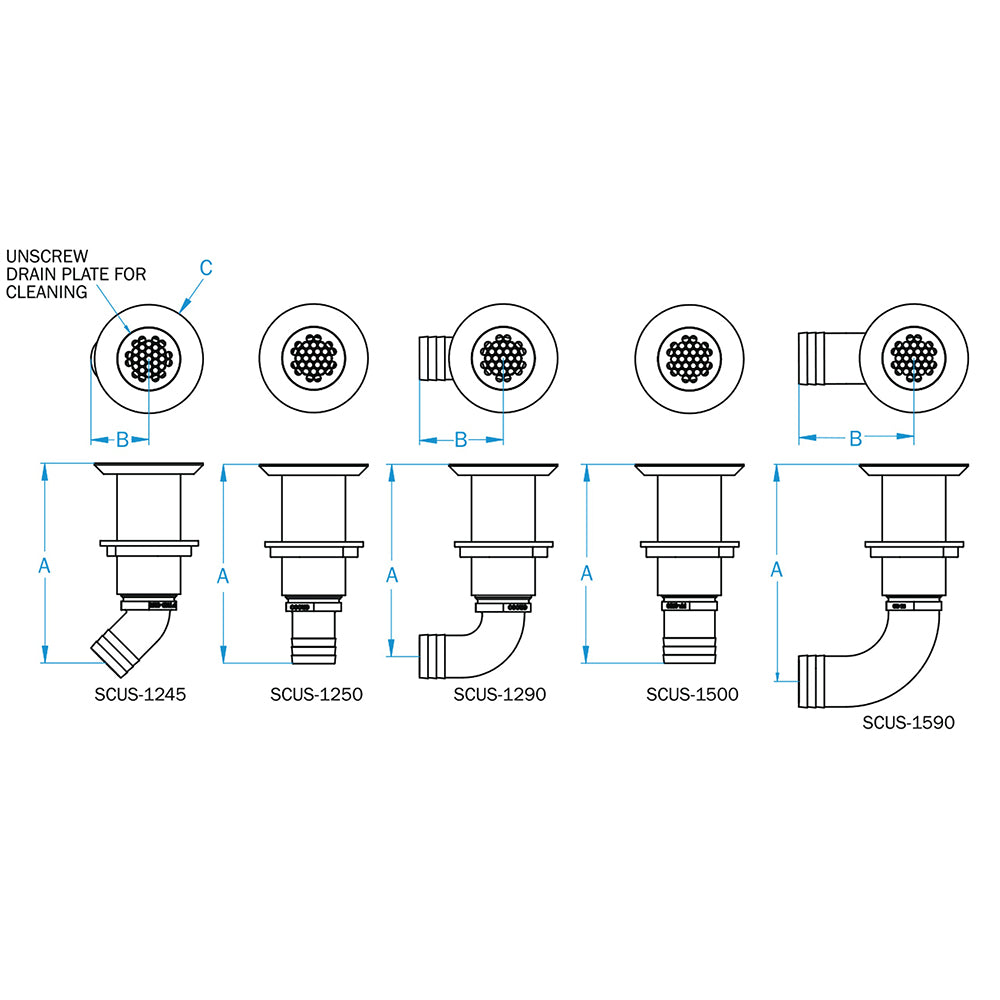 UNSCREW DRAIN PLATE FOR CLEANING

C

B

B

B

A

A

A

A

A

SCUS-1245

SCUS-1250

SCUS-1290

SCUS-1500

SCUS-1590